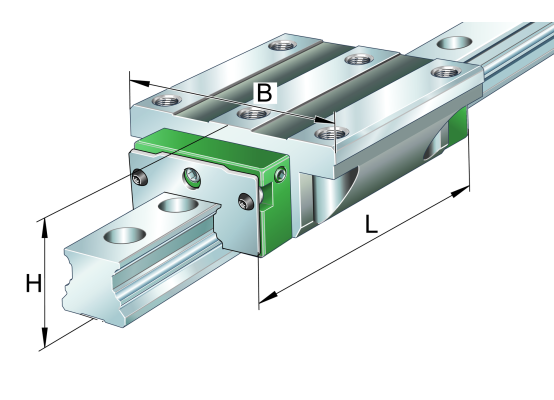 B
L
H