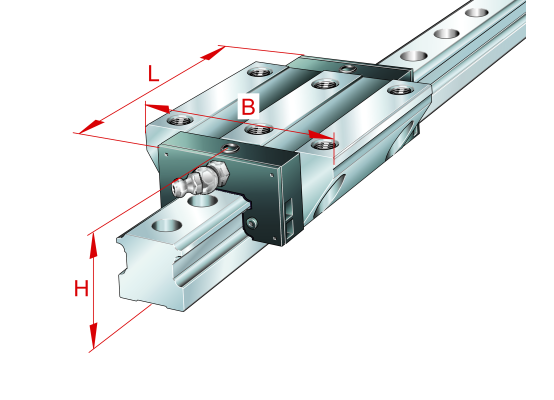 L
B
H