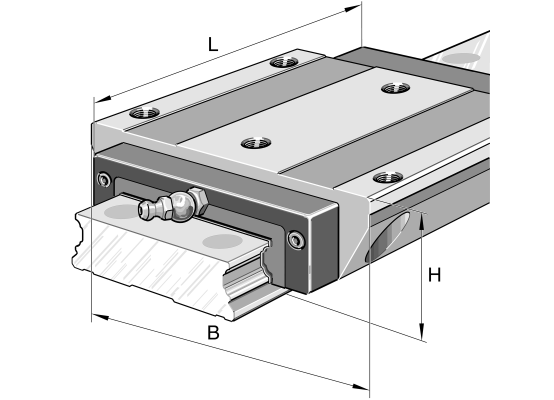 L

H

B