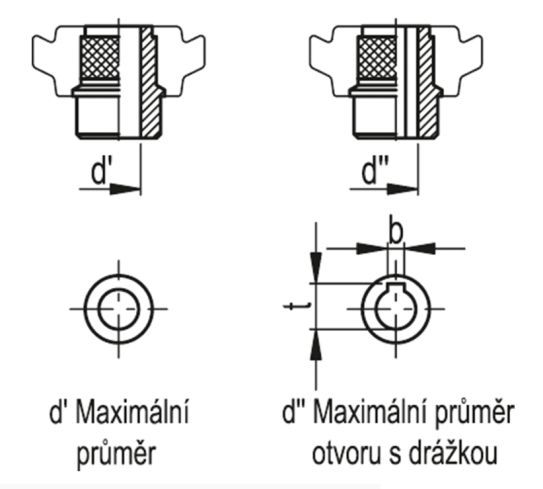 d'

d''

b

t

d' Maximální průměr

d'' Maximální průměr otvoru s drážkou