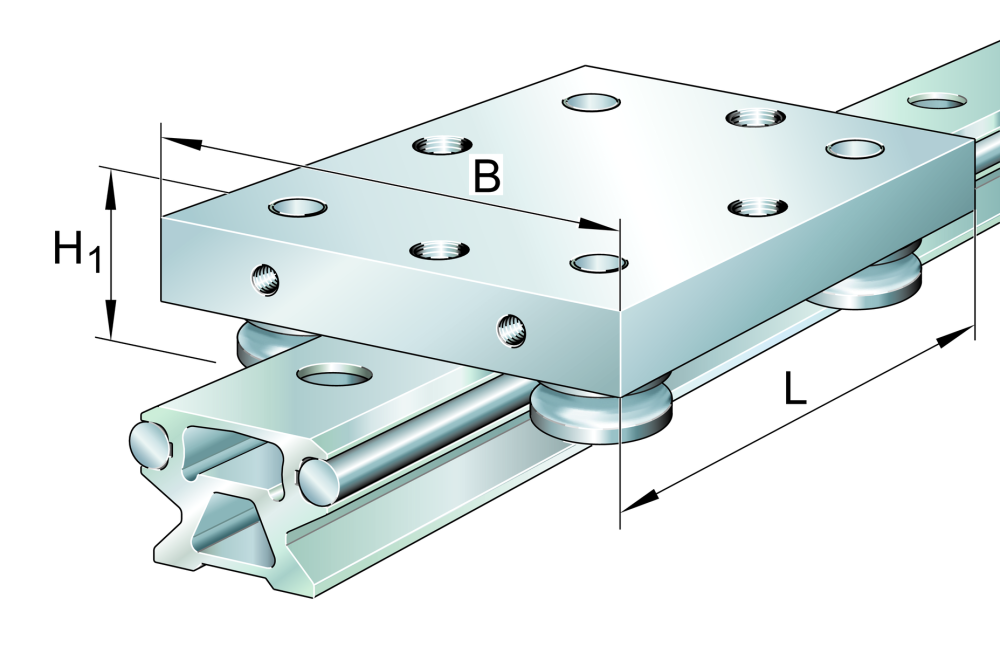 B
$H_1$
L