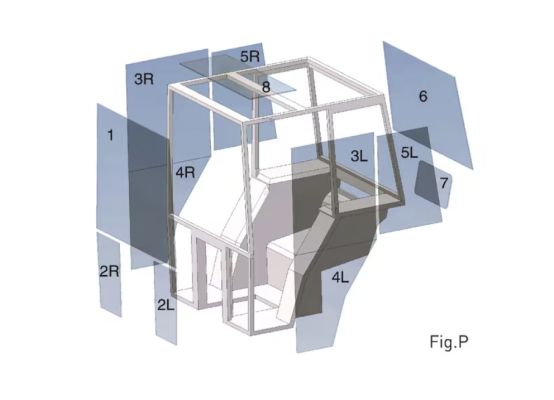 5R
3R
8
6
1
3L
5L
4R
7
2R
4L
2L
Fig.P