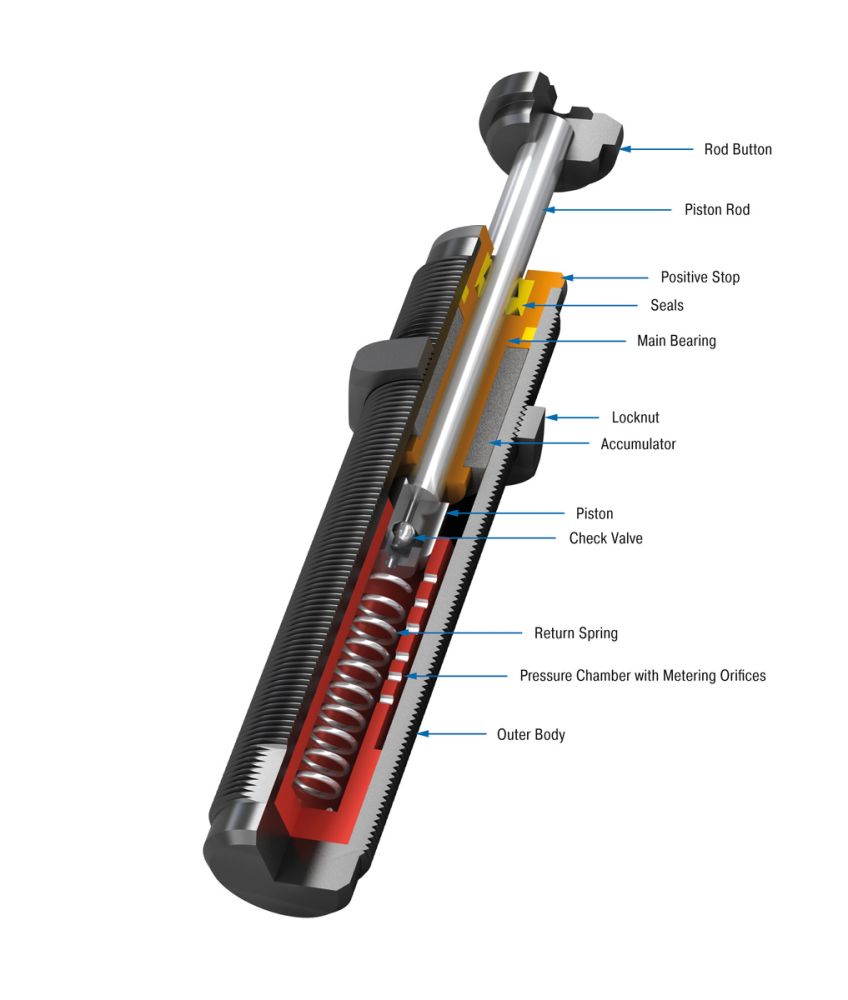 Rod Button
Piston Rod
Positive Stop
Seals
Main Bearing
Locknut
Accumulator
Piston
Check Valve
Return Spring
Pressure Chamber with Metering Orifices
Outer Body